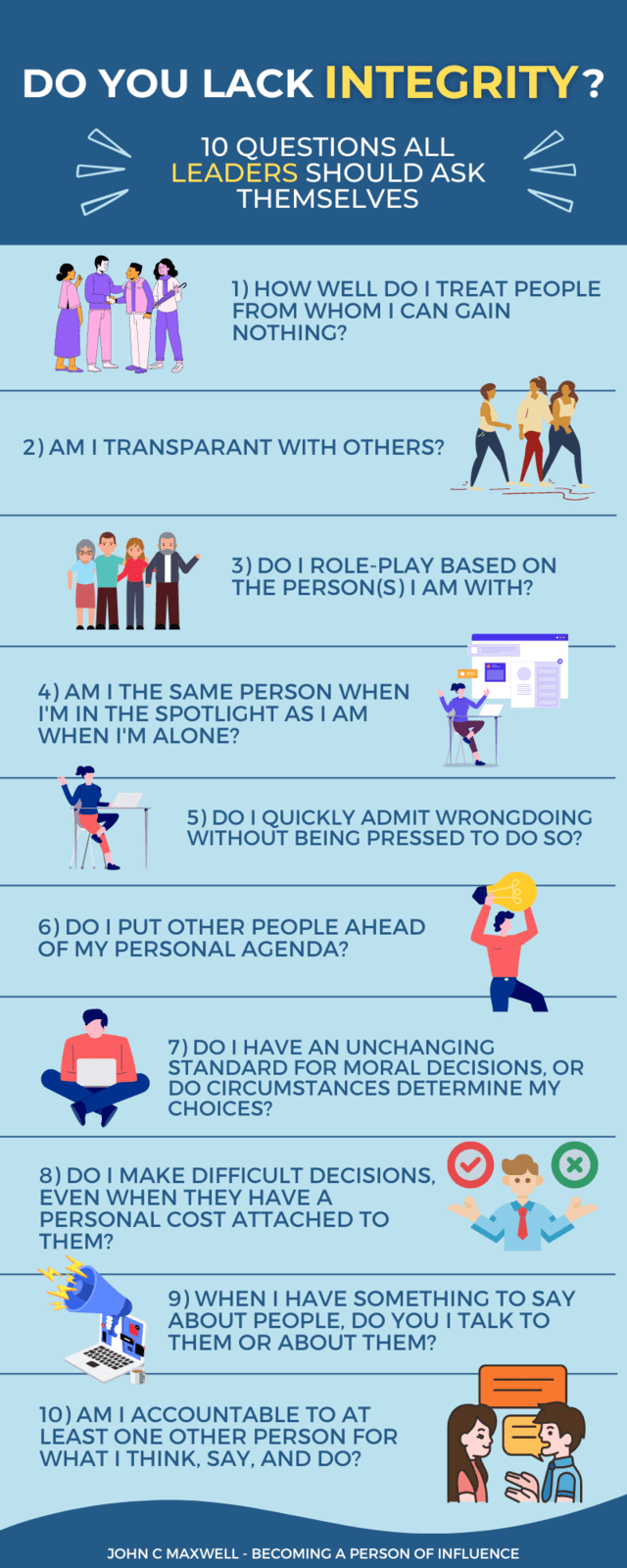 DO YOU LACK INTEGRITY?

10 QUESTIONS ALL LEADERS SHOULD ASK THEMSELVES

1) HOW WELL DO I TREAT PEOPLE FROM WHOM I CAN GAIN NOTHING?

2) AM I TRANSPARANT WITH OTHERS?

3) DO I ROLE-PLAY BASED ON THE PERSON(S) I AM WITH?

4) AM I THE SAME PERSON WHEN I'M IN THE SPOTLIGHT AS I AM WHEN I'M ALONE?

5) DO I QUICKLY ADMIT WRONGDOING WITHOUT BEING PRESSED TO DO SO?

6) DO I PUT OTHER PEOPLE AHEAD OF MY PERSONAL AGENDA?

7) DO I HAVE AN UNCHANGING STANDARD FOR MORAL DECISIONS, OR DO CIRCUMSTANCES DETERMINE MY CHOICES?

8) DO I MAKE DIFFICULT DECISIONS, EVEN WHEN THEY HAVE A PERSONAL COST ATTACHED TO THEM?

9) WHEN I HAVE SOMETHING TO SAY ABOUT PEOPLE, DO YOU I TALK TO THEM OR ABOUT THEM?

10) AM I ACCOUNTABLE TO AT LEAST ONE OTHER PERSON FOR WHAT I THINK, SAY, AND DO?

JOHN C MAXWELL - BECOMING A PERSON OF INFLUENCE