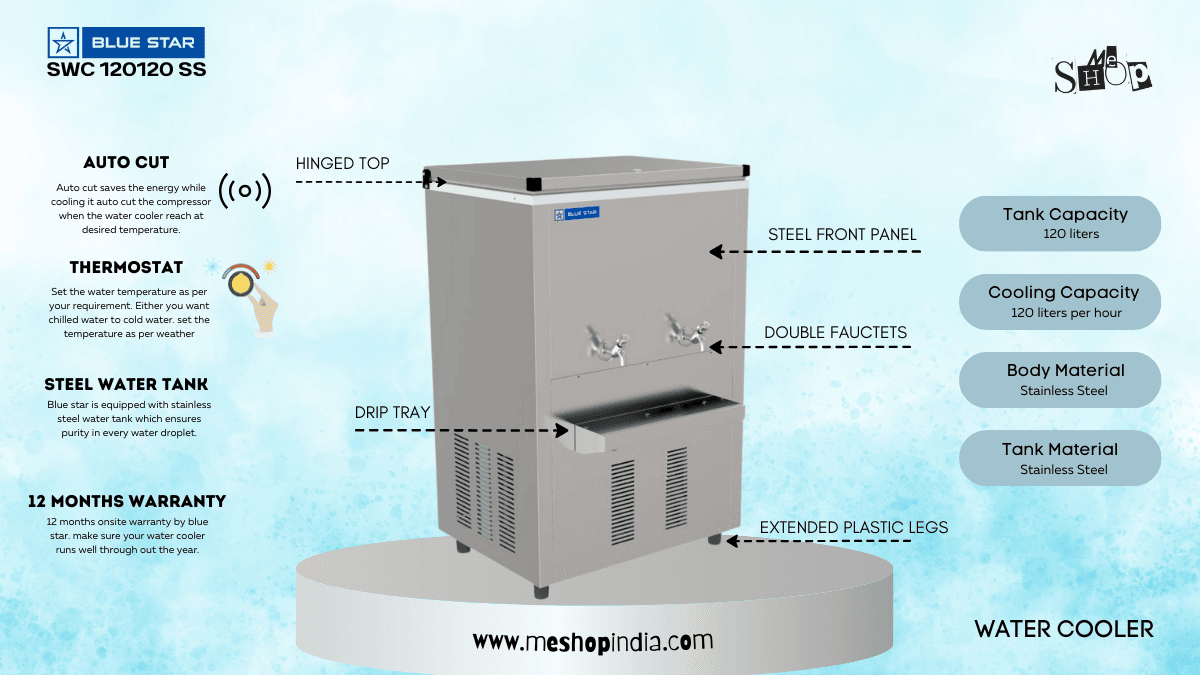 BLUE STAR
SWC 120120 SS

Me SHOP

AUTO CUT
Auto cut saves the energy while cooling it auto cut the compressor when the water cooler reach at desired temperature.

THERMOSTAT
Set the water temperature as per your requirement. Either you want chilled water to cold water. set the temperature as per weather

STEEL WATER TANK
Blue star is equipped with stainless steel water tank which ensures purity in every water droplet.

12 MONTHS WARRANTY
12 months onsite warranty by blue star. make sure your water cooler runs well through out the year.

HINGED TOP
BLUE STAR
STEEL FRONT PANEL
DOUBLE FAUCTETS
DRIP TRAY
EXTENDED PLASTIC LEGS

Tank Capacity
120 liters

Cooling Capacity
120 liters per hour

Body Material
Stainless Steel

Tank Material
Stainless Steel

www.meshopindia.com

WATER COOLER