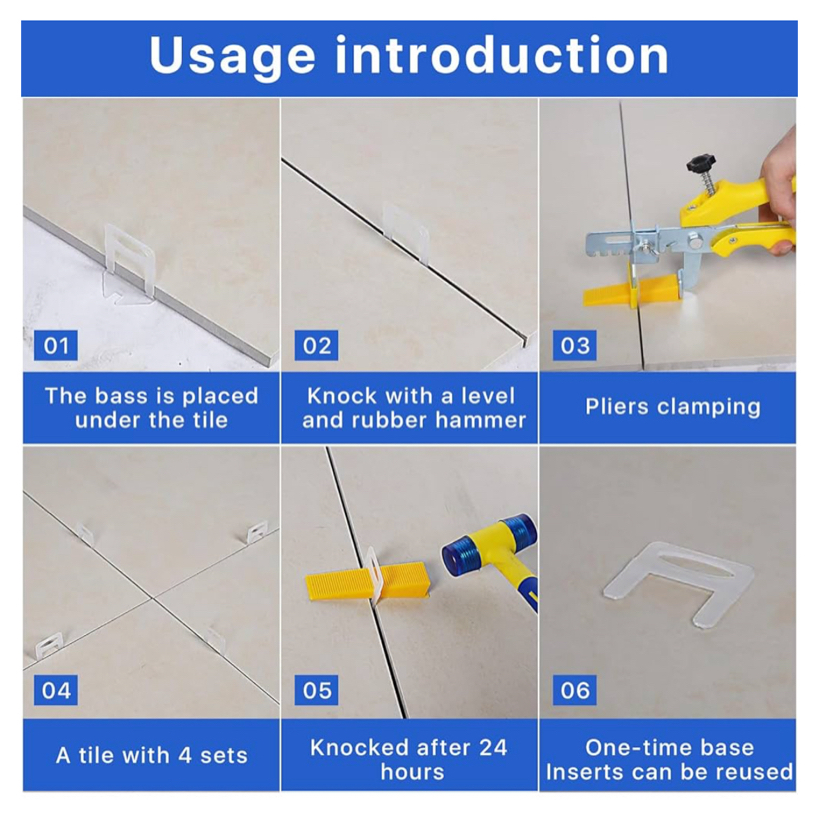 Usage introduction

01

The bass is placed under the tile

02

Knock with a level and rubber hammer

03

Pliers clamping

04

A tile with 4 sets

05

Knocked after 24 hours

06

One-time base Inserts can be reused