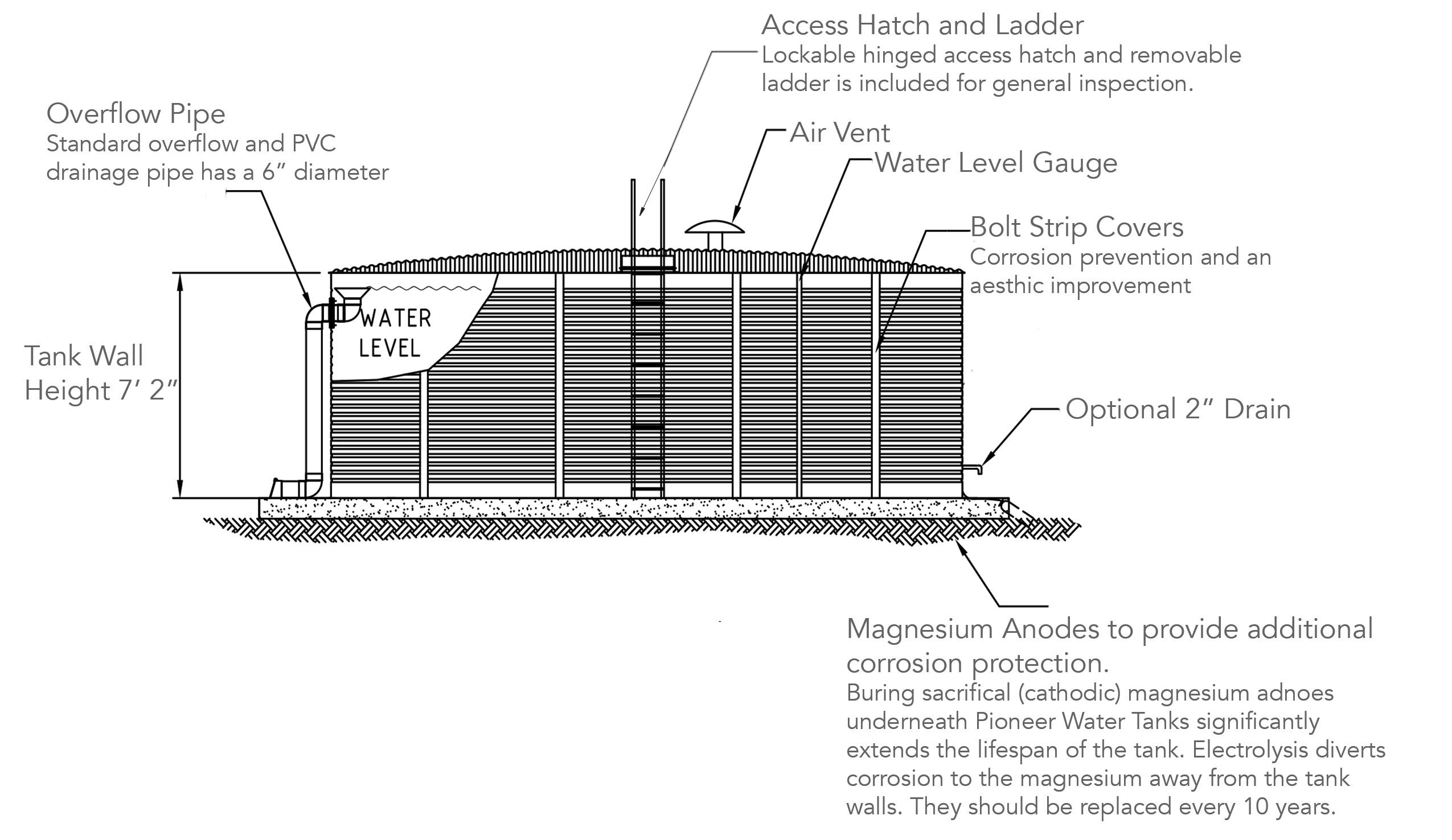 Access Hatch and Ladder
Lockable hinged access hatch and removable ladder is included for general inspection.

Overflow Pipe
Standard overflow and PVC drainage pipe has a 6” diameter

Air Vent

Water Level Gauge

Bolt Strip Covers
Corrosion prevention and an aesthic improvement

WATER LEVEL

Tank Wall Height 7’ 2”

Optional 2” Drain

Magnesium Anodes to provide additional corrosion protection.
Buring sacrifical (cathodic) magnesium adnoes underneath Pioneer Water Tanks significantly extends the lifespan of the tank. Electrolysis diverts corrosion to the magnesium away from the tank walls. They should be replaced every 10 years.