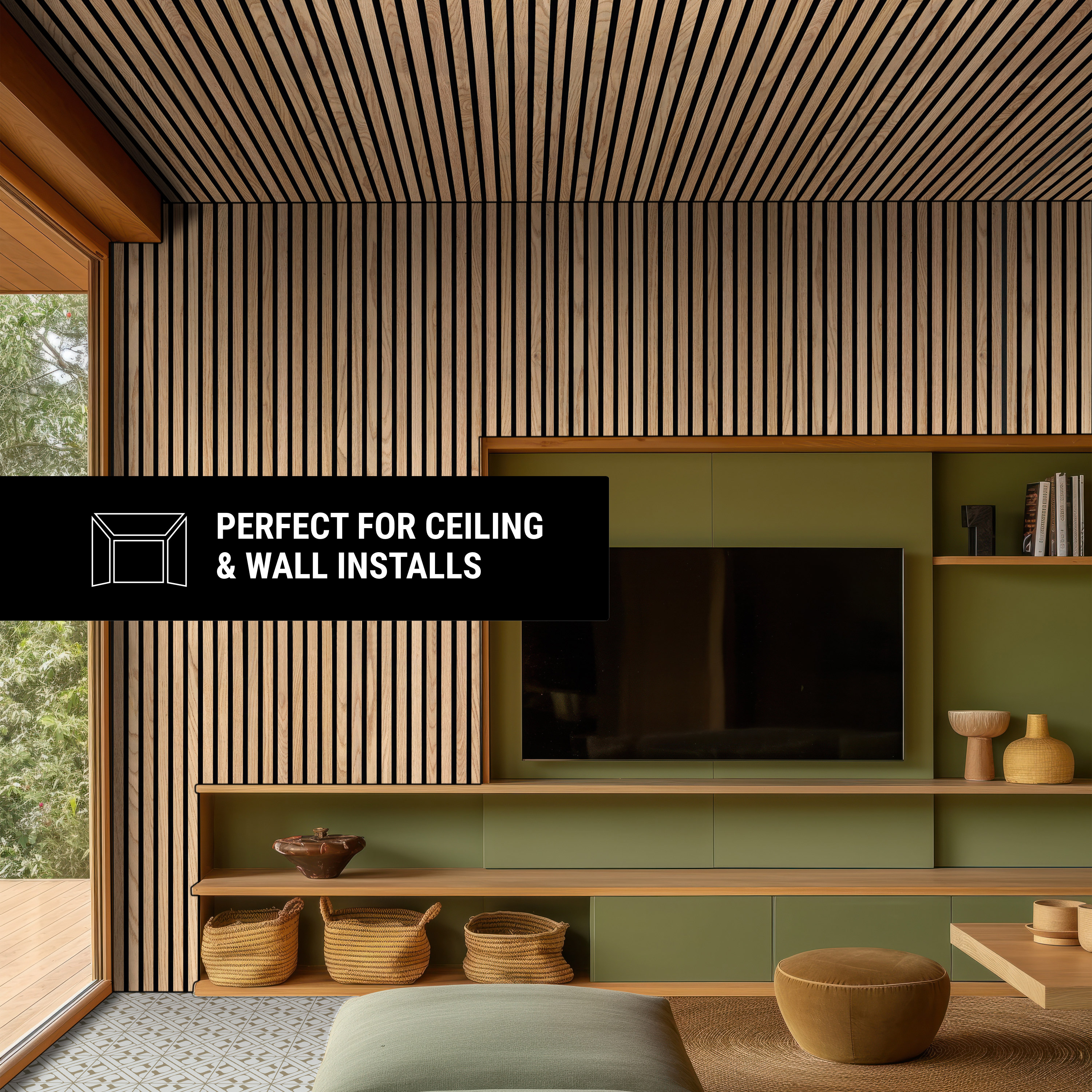 PERFECT FOR CEILING & WALL INSTALLS